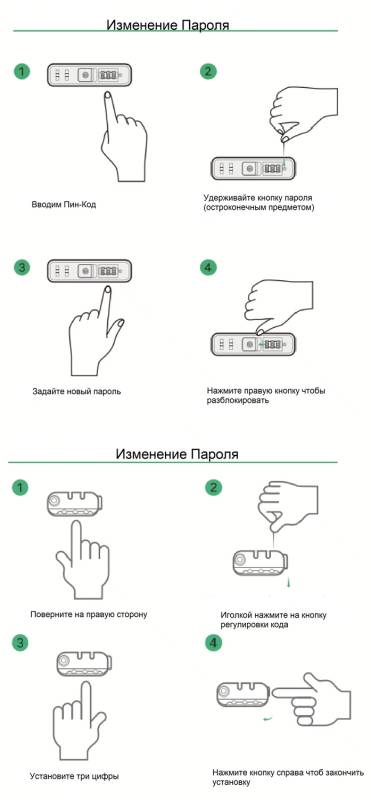 Изменение Пароля

1

Вводим Пин-Код

2

Удерживайте кнопку пароля (остроконечным предметом)

3

Задайте новый пароль

4

Нажмите правую кнопку чтобы разблокировать

Изменение Пароля

1

Поверните на правую сторону

2

Иголкой нажмите на кнопку регулировки кода

3

Установите три цифры

4

Нажмите кнопку справа чтоб закончить установку